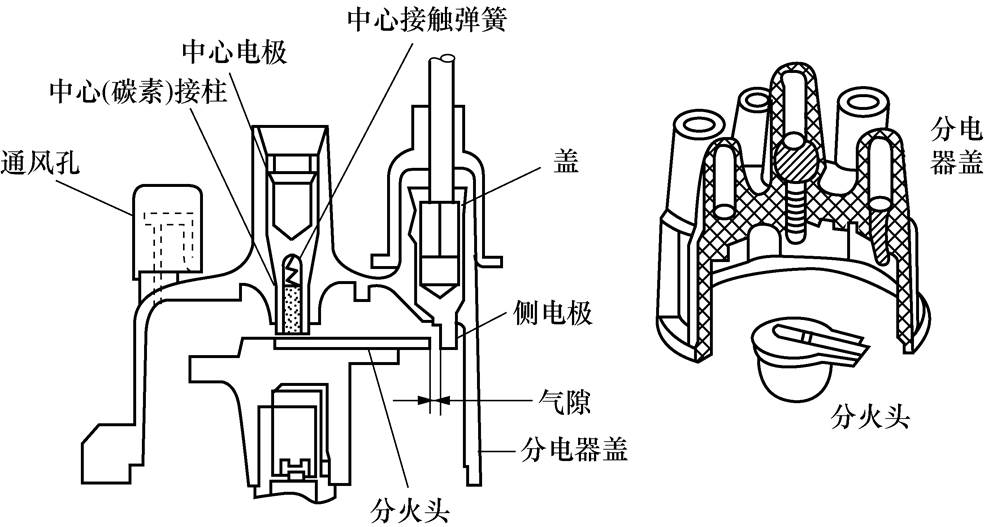 中心接触弹簧
中心电极
中心(碳素)接柱
通风孔
盖
侧电极
气隙
分电器盖
分火头
分电器盖
分火头